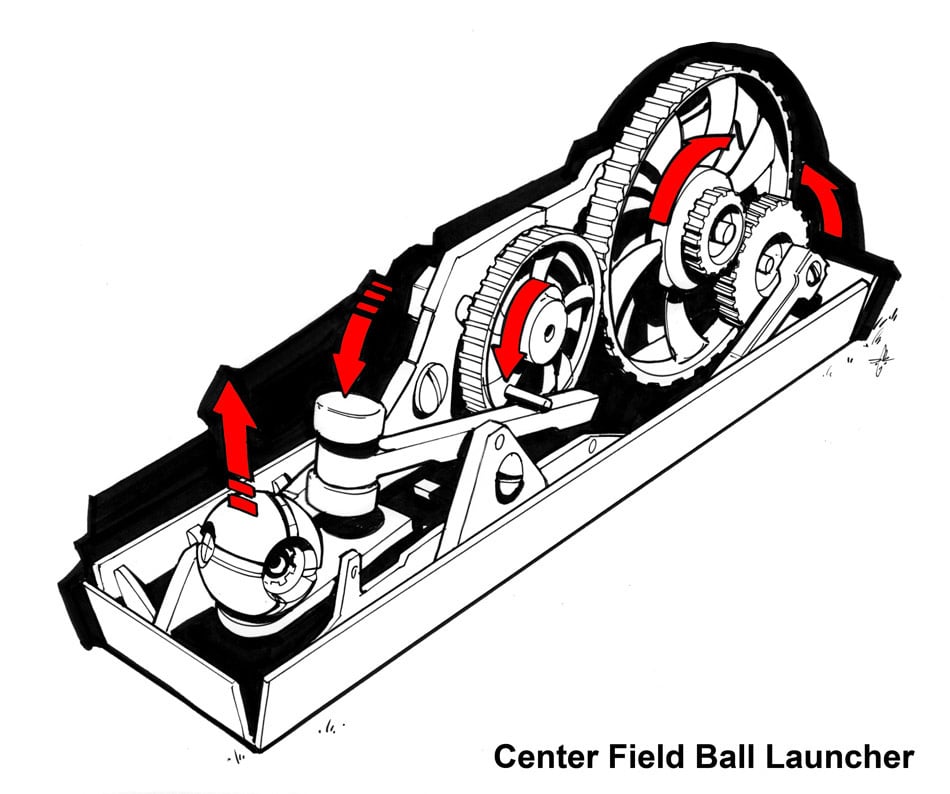 Center Field Ball Launcher