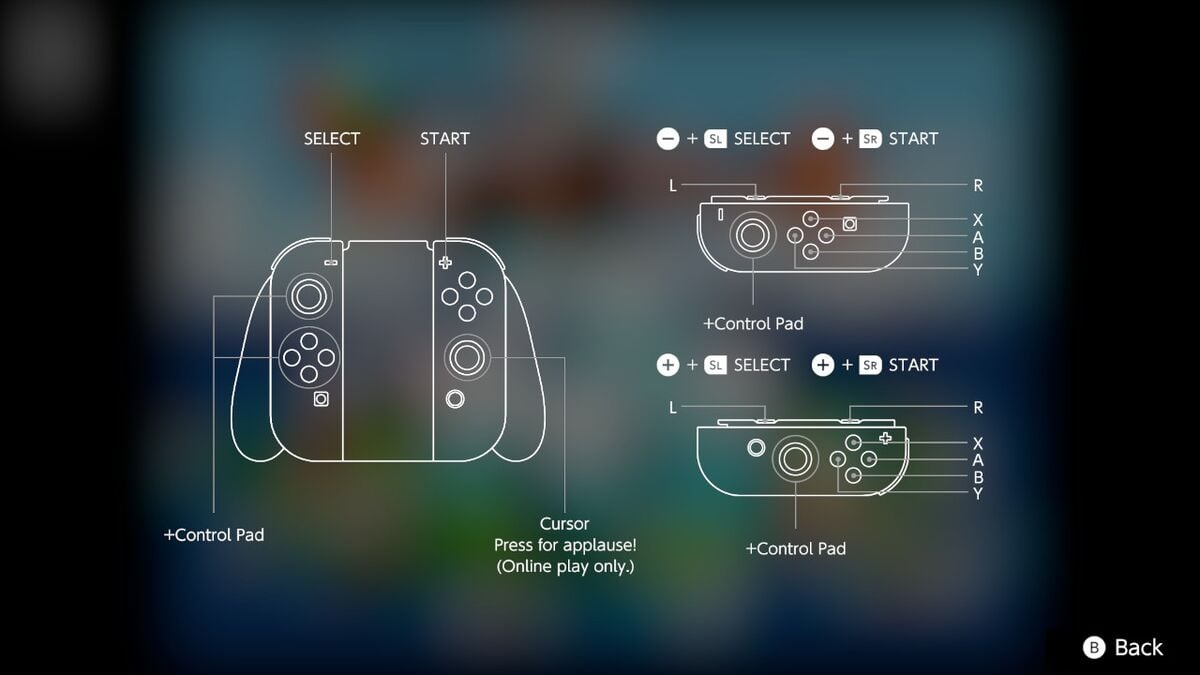 SELECT START

+Control Pad

Cursor
Press for applause!
(Online play only.)

− + SL SELECT − + SR START

L R

X
A
B
Y

+Control Pad

+ + SL SELECT + + SR START

L R

X
A
B
Y

+Control Pad

B Back