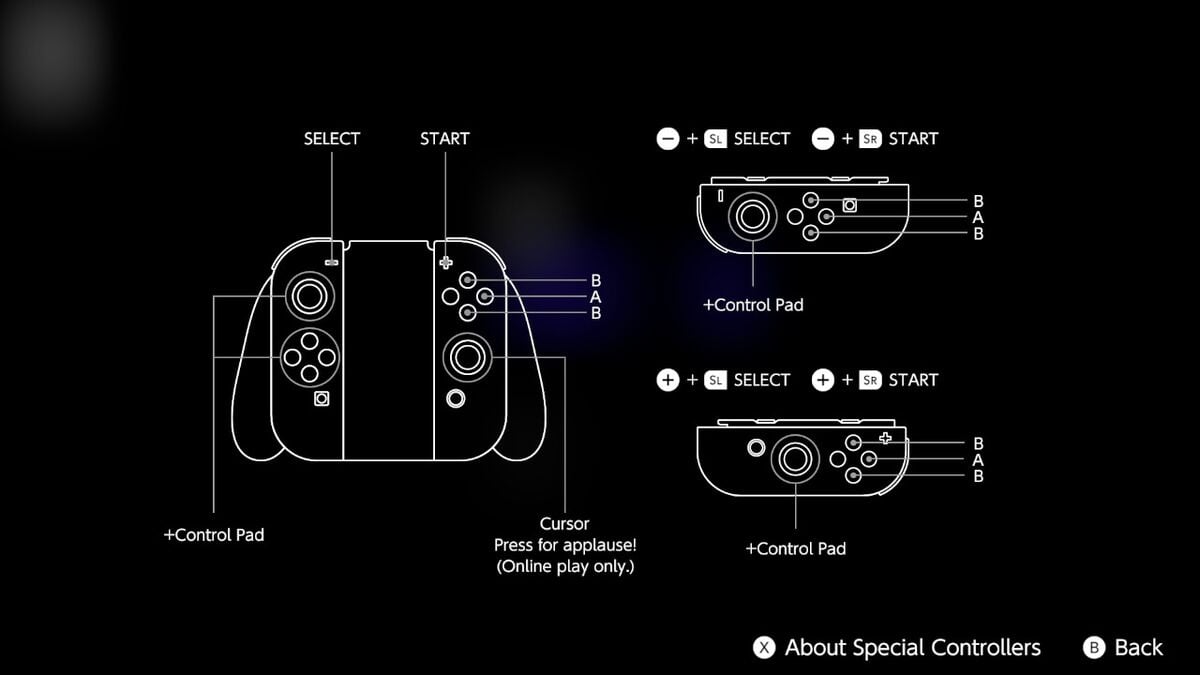 SELECT START

B
A
B

+Control Pad

Cursor
Press for applause!
(Online play only.)

− + SL SELECT − + SR START

B
A
B

+Control Pad

+ + SL SELECT + + SR START

B
A
B

+Control Pad

X About Special Controllers B Back